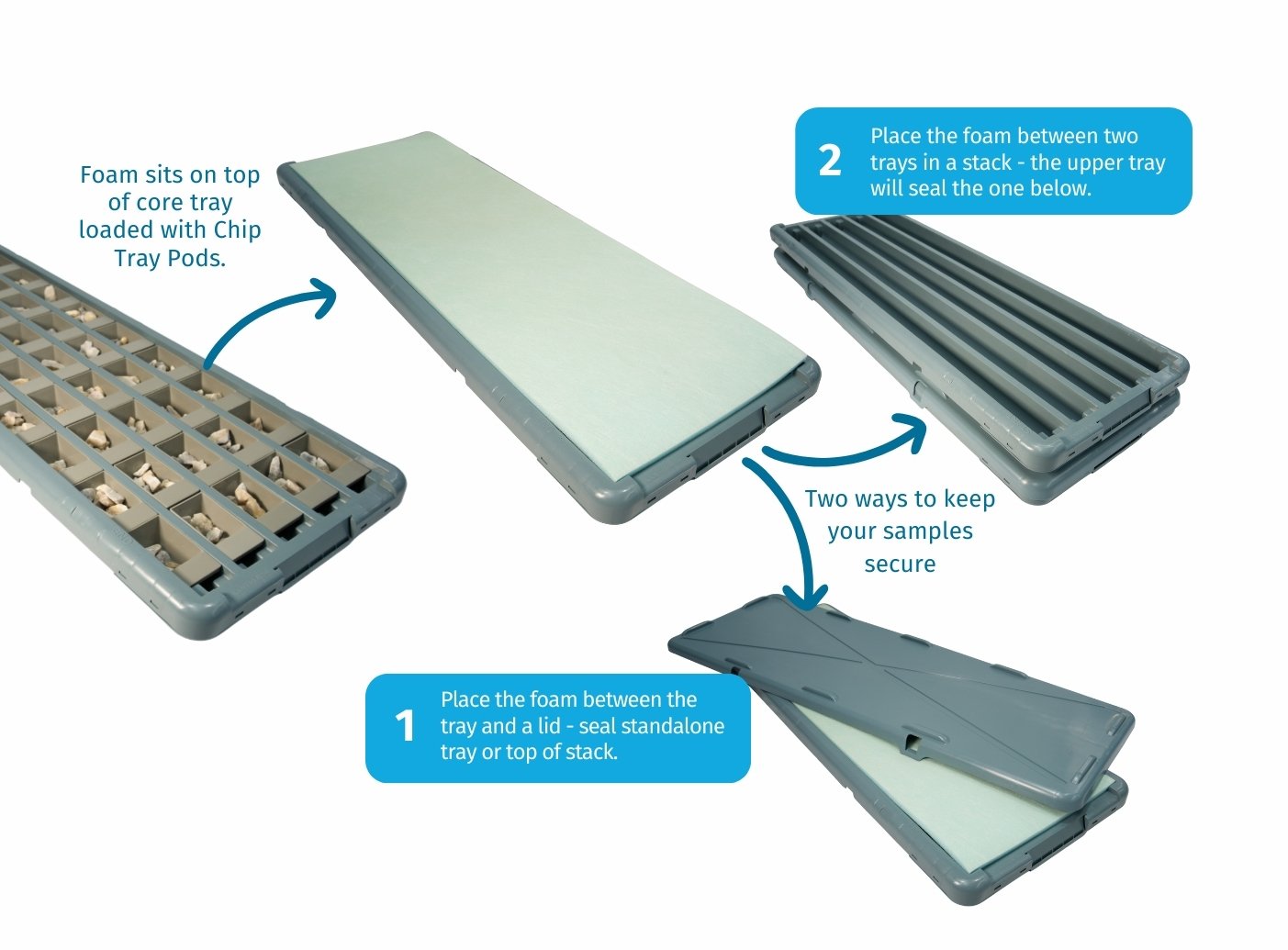 Foam sits on top of core tray loaded with Chip Tray Pods.

2 Place the foam between two trays in a stack - the upper tray will seal the one below.

Two ways to keep your samples secure

1 Place the foam between the tray and a lid - seal standalone tray or top of stack.