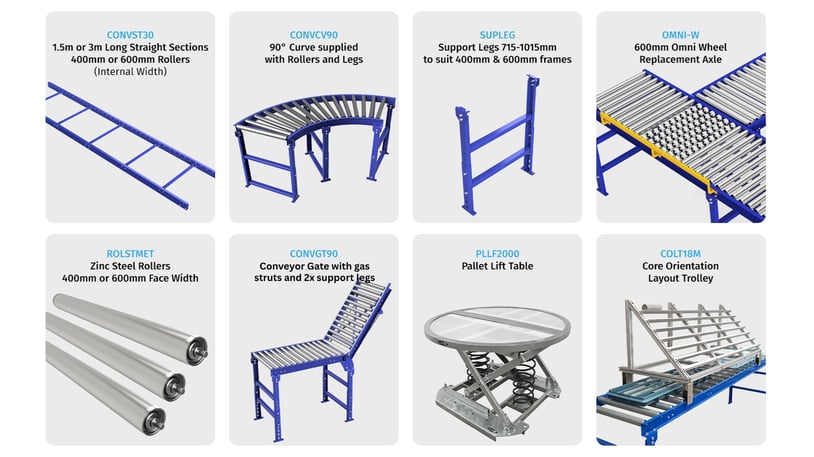 CONVST30
1.5m or 3m Long Straight Sections
400mm or 600mm Rollers
(Internal Width)

CONVCV90
90° Curve supplied
with Rollers and Legs

SUPLEG
Support Legs 715-1015mm
to suit 400mm & 600mm frames

OMNI-W
600mm Omni Wheel
Replacement Axle

ROLSTMET
Zinc Steel Rollers
400mm or 600mm Face Width

CONVGT90
Conveyor Gate with gas
struts and 2x support legs

PLLF2000
Pallet Lift Table

COLT18M
Core Orientation
Layout Trolley