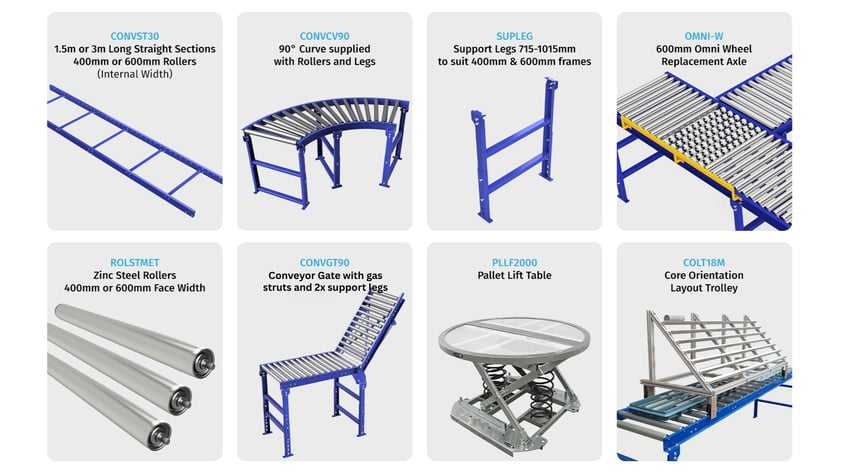 CONVST30
1.5m or 3m Long Straight Sections
400mm or 600mm Rollers
(Internal Width)

CONVCV90
90° Curve supplied
with Rollers and Legs

SUPLEG
Support Legs 715-1015mm
to suit 400mm & 600mm frames

OMNI-W
600mm Omni Wheel
Replacement Axle

ROLSTMET
Zinc Steel Rollers
400mm or 600mm Face Width

CONVGT90
Conveyor Gate with gas
struts and 2x support legs

PLLF2000
Pallet Lift Table

COLT18M
Core Orientation
Layout Trolley